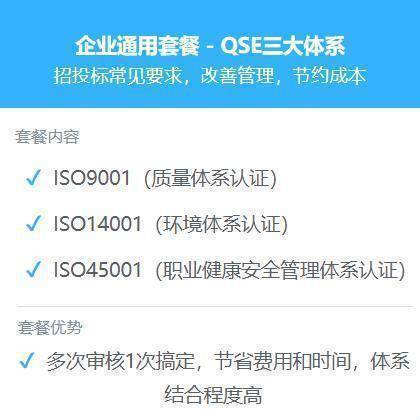 企业通用套餐 - QSE三大体系
招投标常见要求，改善管理，节约成本

套餐内容

✓ ISO9001（质量体系认证）

✓ ISO14001（环境体系认证）

✓ ISO45001（职业健康安全管理体系认证）

套餐优势

✓ 多次审核1次搞定，节省费用和时间，体系结合程度高